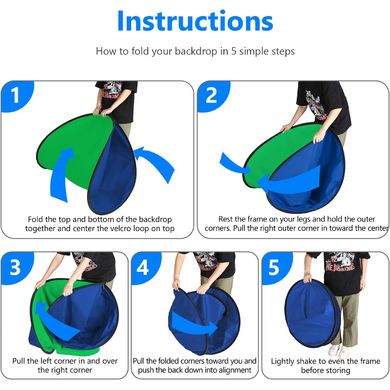 Instructions

How to fold your backdrop in 5 simple steps

1

Fold the top and bottom of the backdrop together and center the velcro loop on top

2

Rest the frame on your legs and hold the outer corners. Pull the right outer corner in toward the center

3

Pull the left corner in and over the right corner

4

Pull the folded corners toward you and push the back down into alignment

5

Lightly shake to even the frame before storing