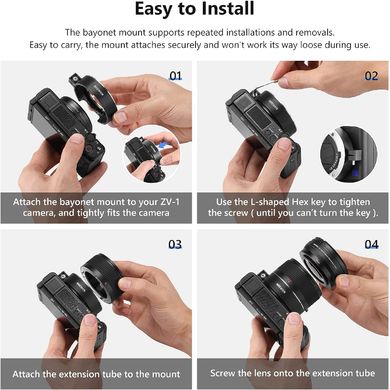 Easy to Install

The bayonet mount supports repeated installations and removals.
Easy to carry, the mount attaches securely and won't work its way loose during use.

01

Attach the bayonet mount to your ZV-1 camera, and tightly fits the camera

02

Use the L-shaped Hex key to tighten the screw ( until you can't turn the key ).

03

Attach the extension tube to the mount

04

Screw the lens onto the extension tube