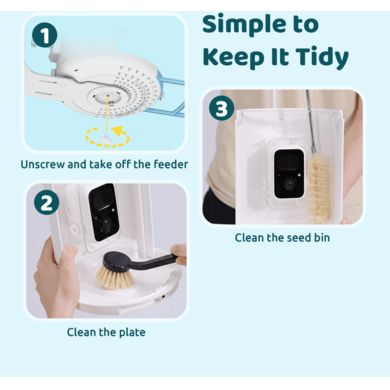 Simple to Keep It Tidy

1

Unscrew and take off the feeder

2

Clean the plate

3

Clean the seed bin