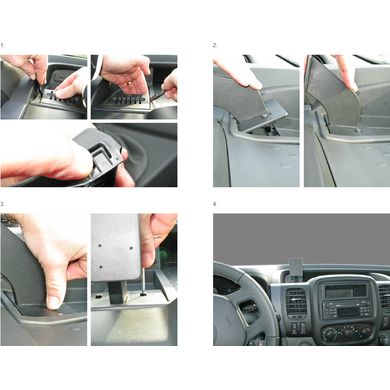 1.

2.

3.

4.